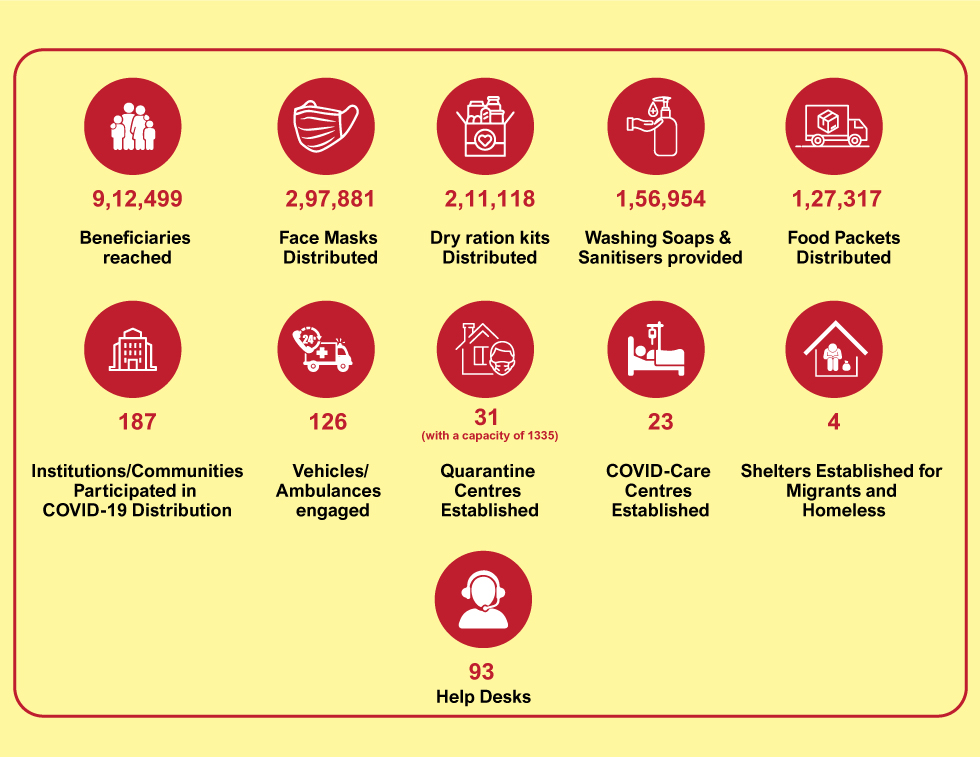 9,12,499
Beneficiaries reached

2,97,881
Face Masks Distributed

2,11,118
Dry ration kits Distributed

1,56,954
Washing Soaps & Sanitisers provided

1,27,317
Food Packets Distributed

187
Institutions/Communities Participated in COVID-19 Distribution

24
126
Vehicles/ Ambulances engaged

31
(with a capacity of 1335)
Quarantine Centres Established

23
COVID-Care Centres Established

4
Shelters Established for Migrants and Homeless

93
Help Desks